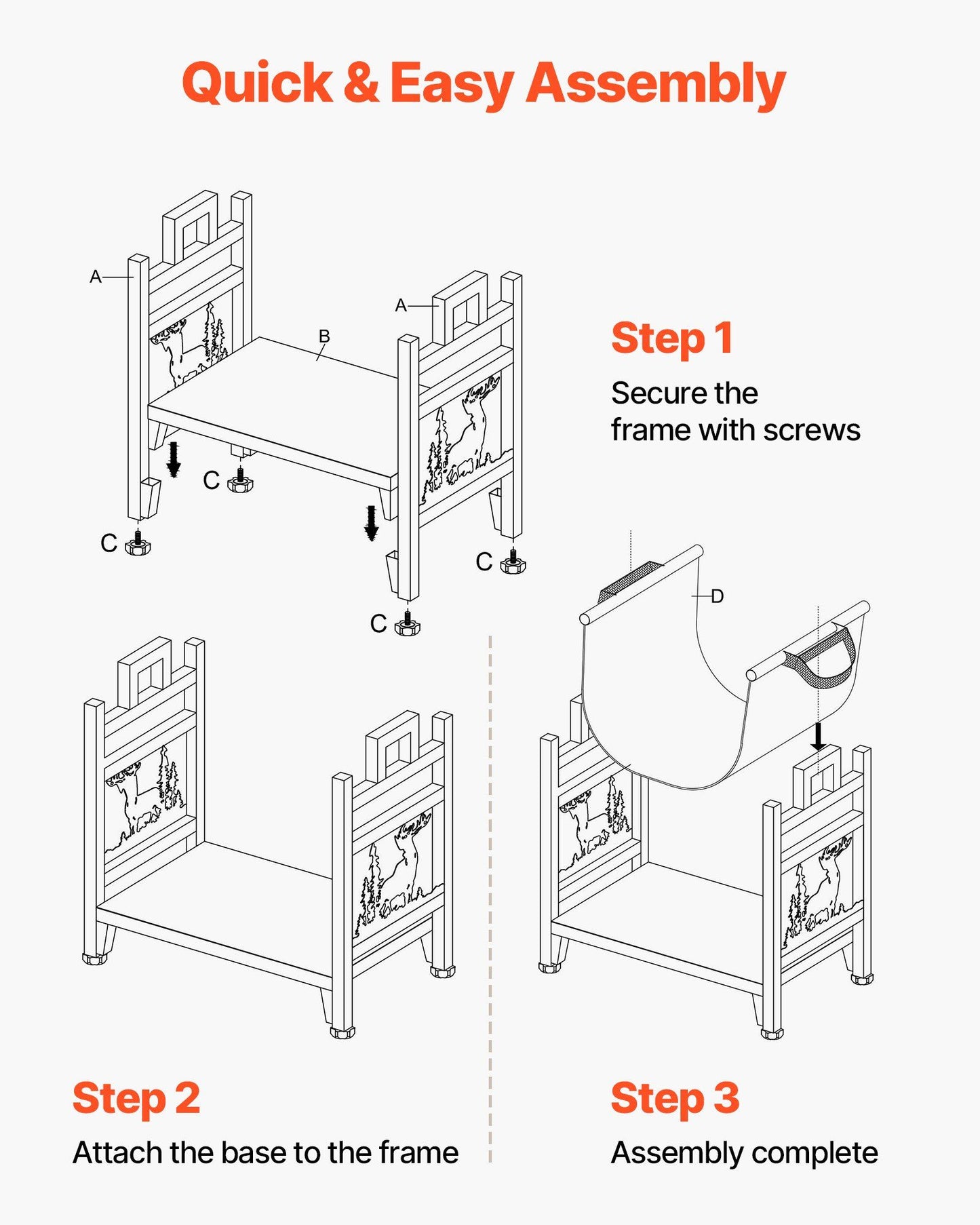 Quick & Easy Assembly

A

A

B

C

C

C

C

Step 1

Secure the frame with screws

D

Step 2

Attach the base to the frame

Step 3

Assembly complete