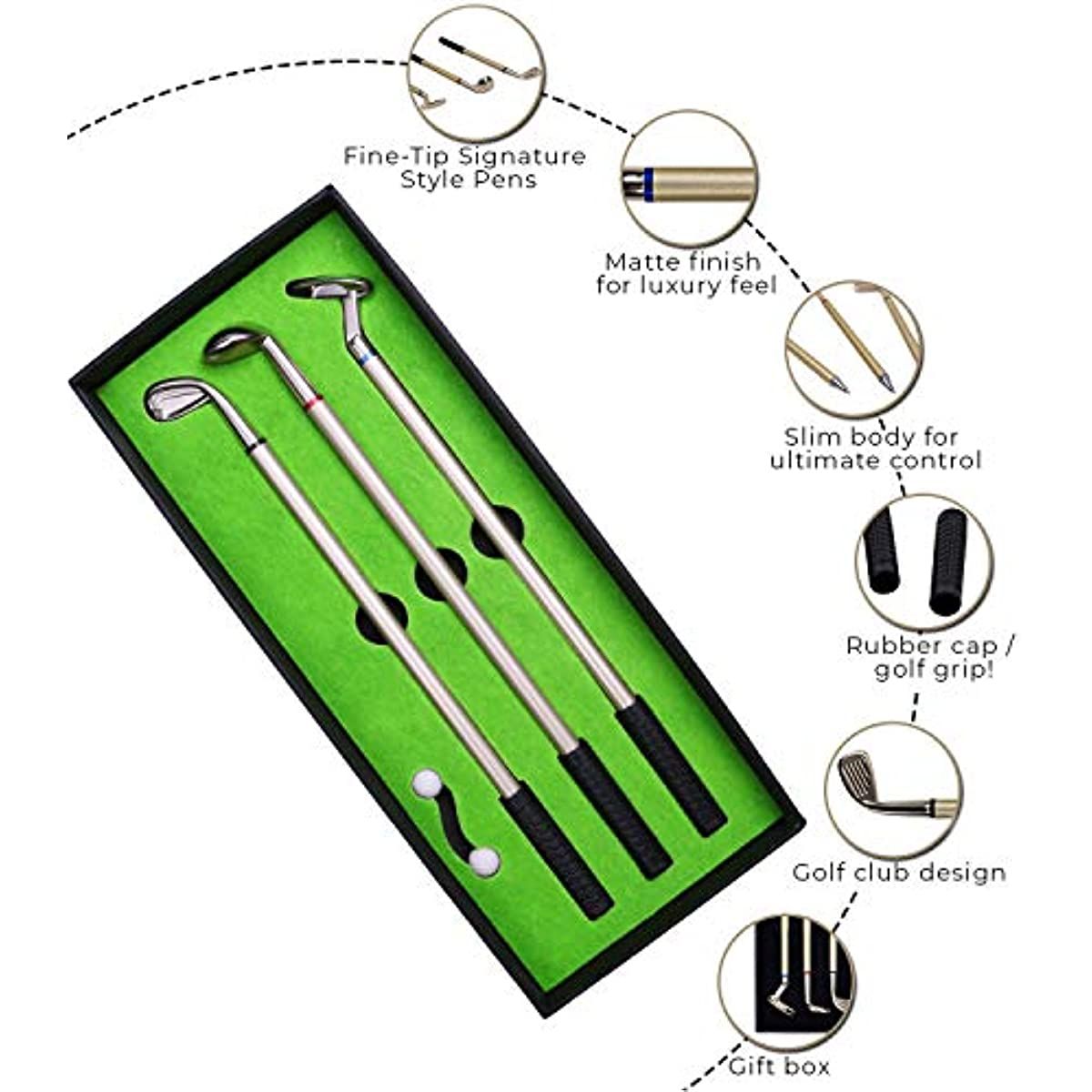 Fine-Tip Signature Style Pens

Matte finish for luxury feel

Slim body for ultimate control

Rubber cap / golf grip!

Golf club design

Gift box