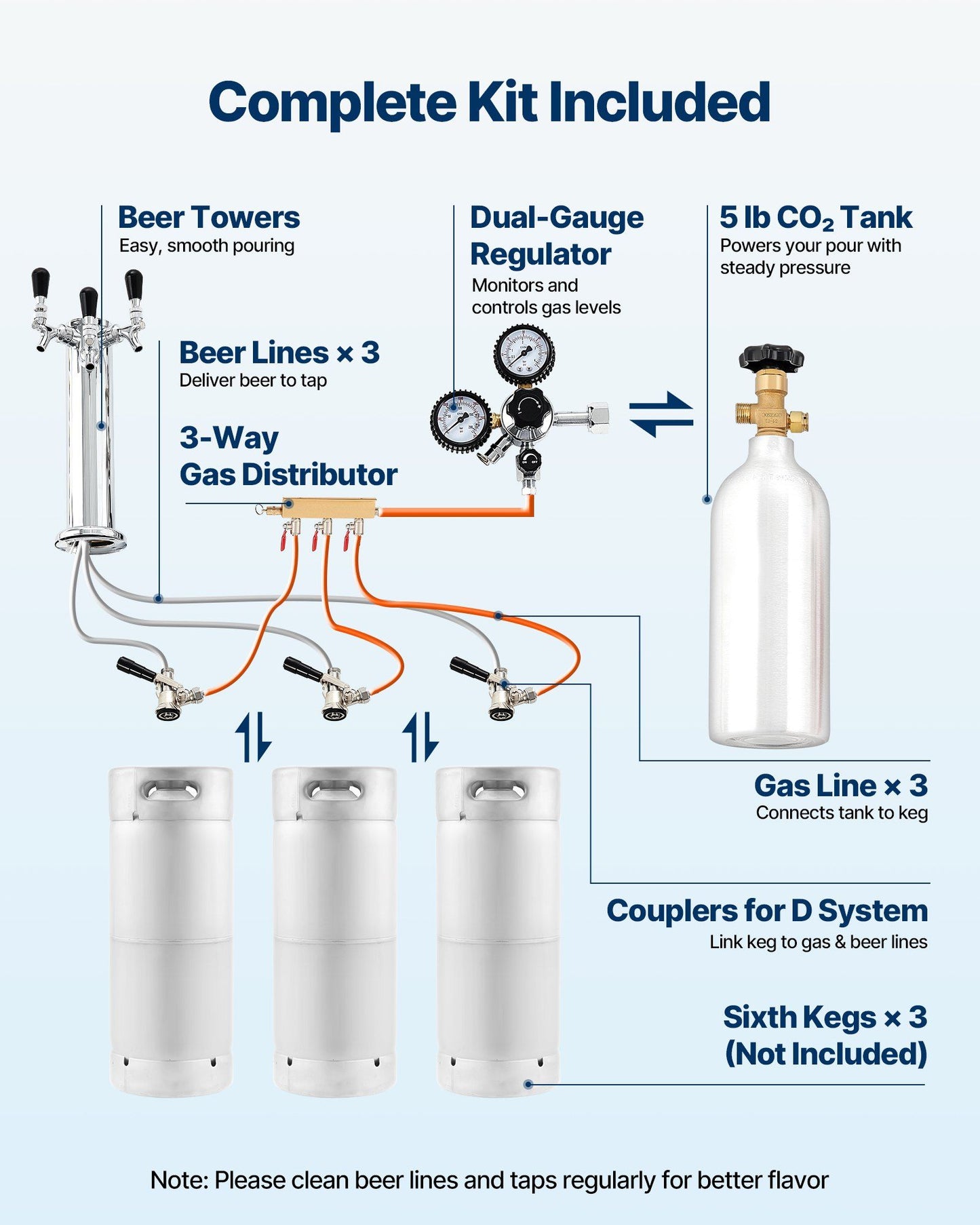 Complete Kit Included

Beer Towers
Easy, smooth pouring

Dual-Gauge Regulator
Monitors and controls gas levels

5 lb $CO_2$ Tank
Powers your pour with steady pressure

Beer Lines × 3
Deliver beer to tap

3-Way Gas Distributor

Gas Line × 3
Connects tank to keg

Couplers for D System
Link keg to gas & beer lines

Sixth Kegs × 3
(Not Included)

Note: Please clean beer lines and taps regularly for better flavor