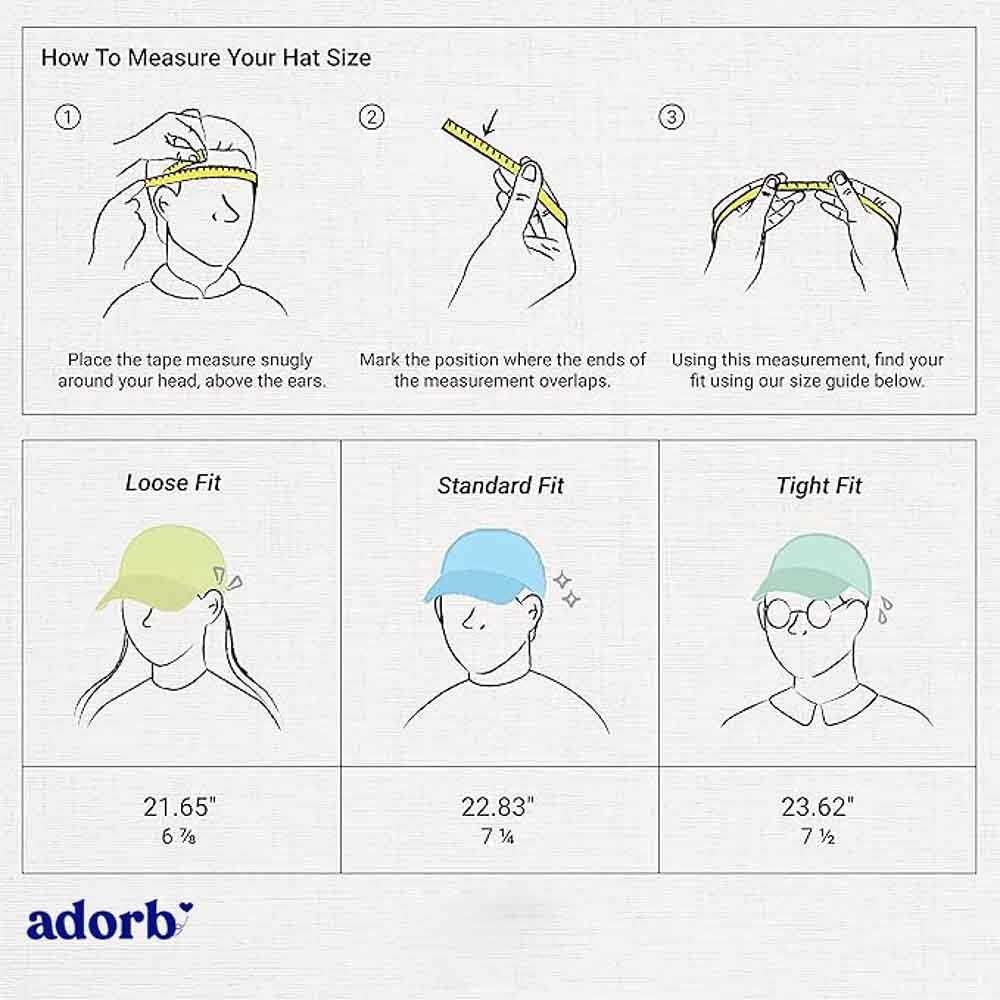 How To Measure Your Hat Size

①

Place the tape measure snugly around your head, above the ears.

②

Mark the position where the ends of the measurement overlaps.

③

Using this measurement, find your fit using our size guide below.

| Loose Fit | Standard Fit | Tight Fit |
|---|---|---|
| 21.65" 6 ⅞ | 22.83" 7 ¼ | 23.62" 7 ½ |

adorb