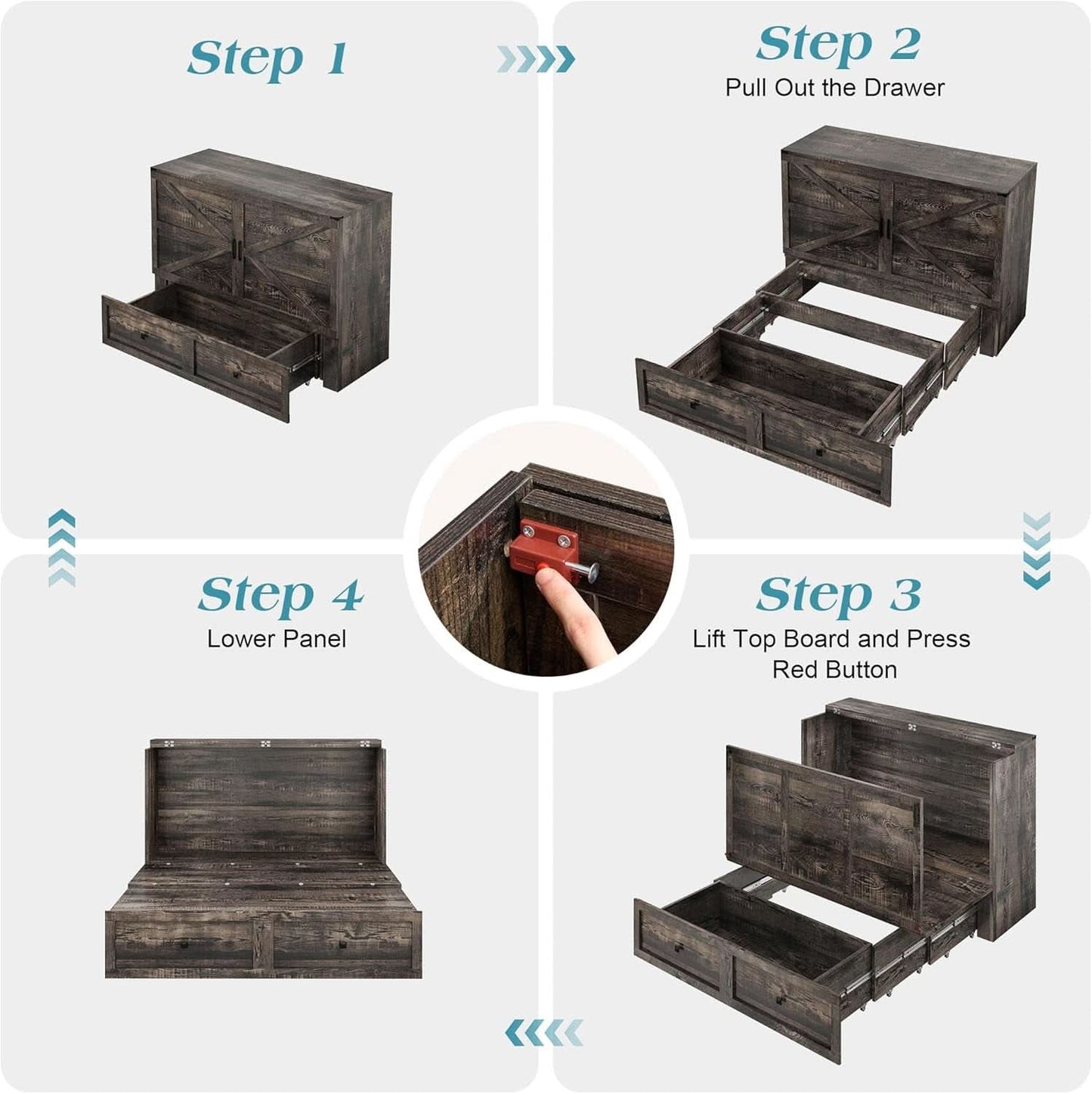 Step 1

Step 2
Pull Out the Drawer

Step 4
Lower Panel

Step 3
Lift Top Board and Press Red Button