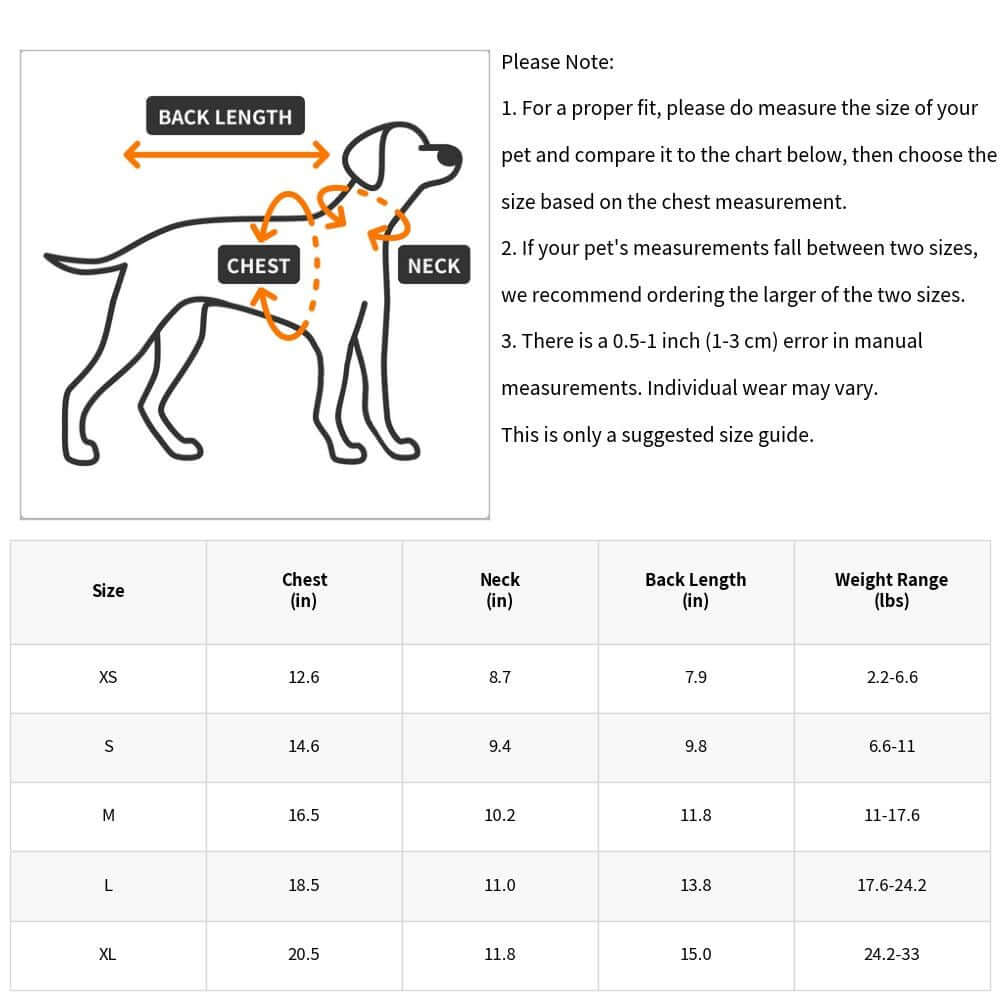 BACK LENGTH

CHEST

NECK

Please Note:

1. For a proper fit, please do measure the size of your pet and compare it to the chart below, then choose the size based on the chest measurement.

2. If your pet's measurements fall between two sizes, we recommend ordering the larger of the two sizes.

3. There is a 0.5-1 inch (1-3 cm) error in manual measurements. Individual wear may vary.

This is only a suggested size guide.

| Size | Chest (in) | Neck (in) | Back Length (in) | Weight Range (lbs) |
|---|---|---|---|---|
| XS | 12.6 | 8.7 | 7.9 | 2.2-6.6 |
| S | 14.6 | 9.4 | 9.8 | 6.6-11 |
| M | 16.5 | 10.2 | 11.8 | 11-17.6 |
| L | 18.5 | 11.0 | 13.8 | 17.6-24.2 |
| XL | 20.5 | 11.8 | 15.0 | 24.2-33 |