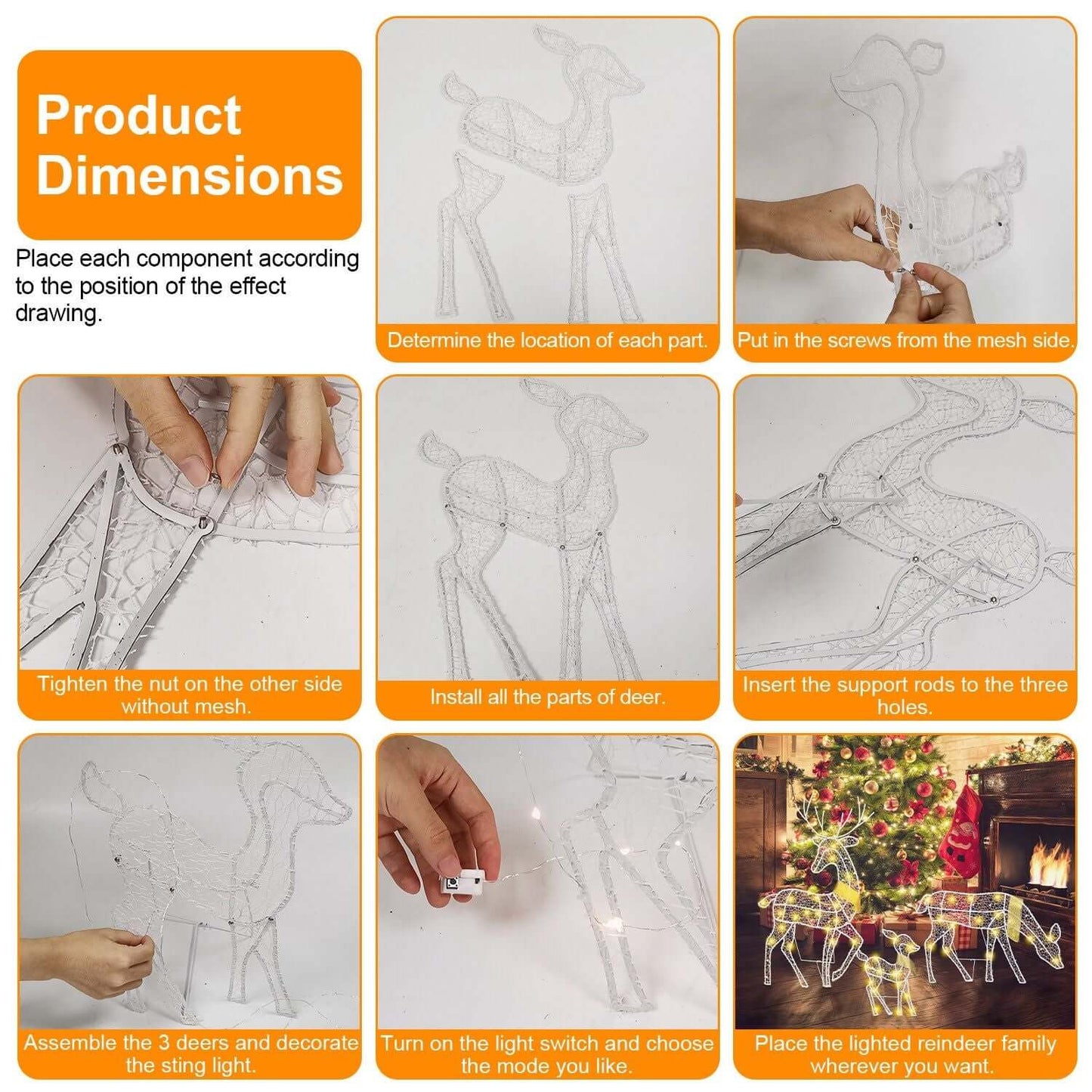 Product Dimensions

Place each component according to the position of the effect drawing.

Determine the location of each part.

Put in the screws from the mesh side.

Tighten the nut on the other side without mesh.

Install all the parts of deer.

Insert the support rods to the three holes.

Assemble the 3 deers and decorate the sting light.

Turn on the light switch and choose the mode you like.

Place the lighted reindeer family wherever you want.