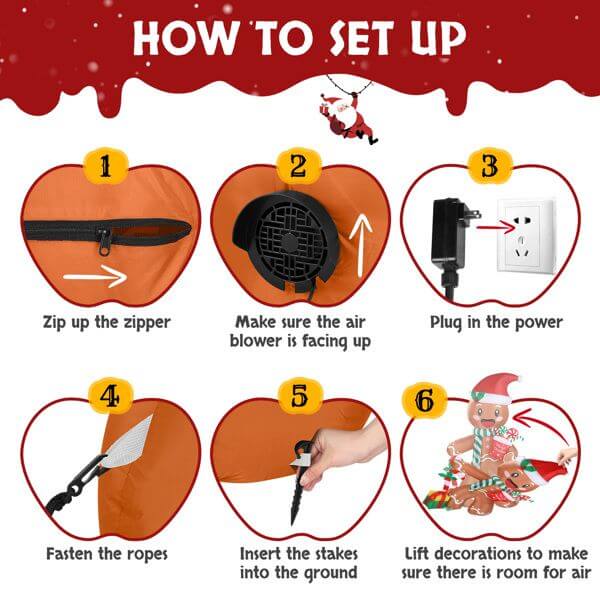 HOW TO SET UP

1

Zip up the zipper

2

Make sure the air blower is facing up

3

Plug in the power

4

Fasten the ropes

5

Insert the stakes into the ground

6

Lift decorations to make sure there is room for air