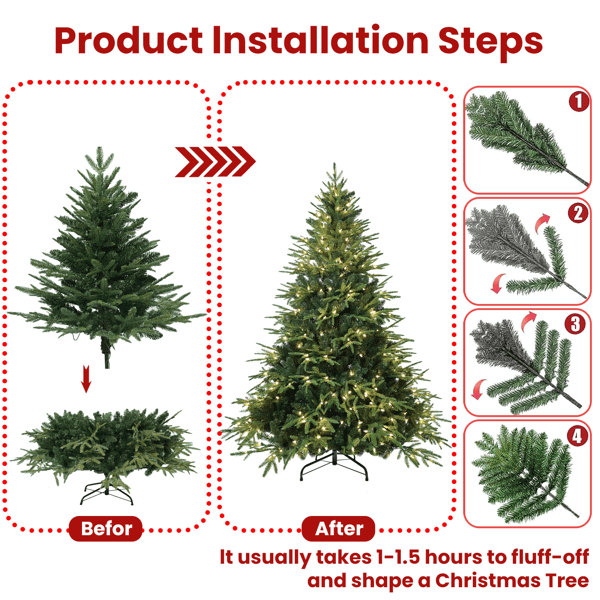 Product Installation Steps

Befor

After

1

2

3

4

It usually takes 1-1.5 hours to fluff-off and shape a Christmas Tree