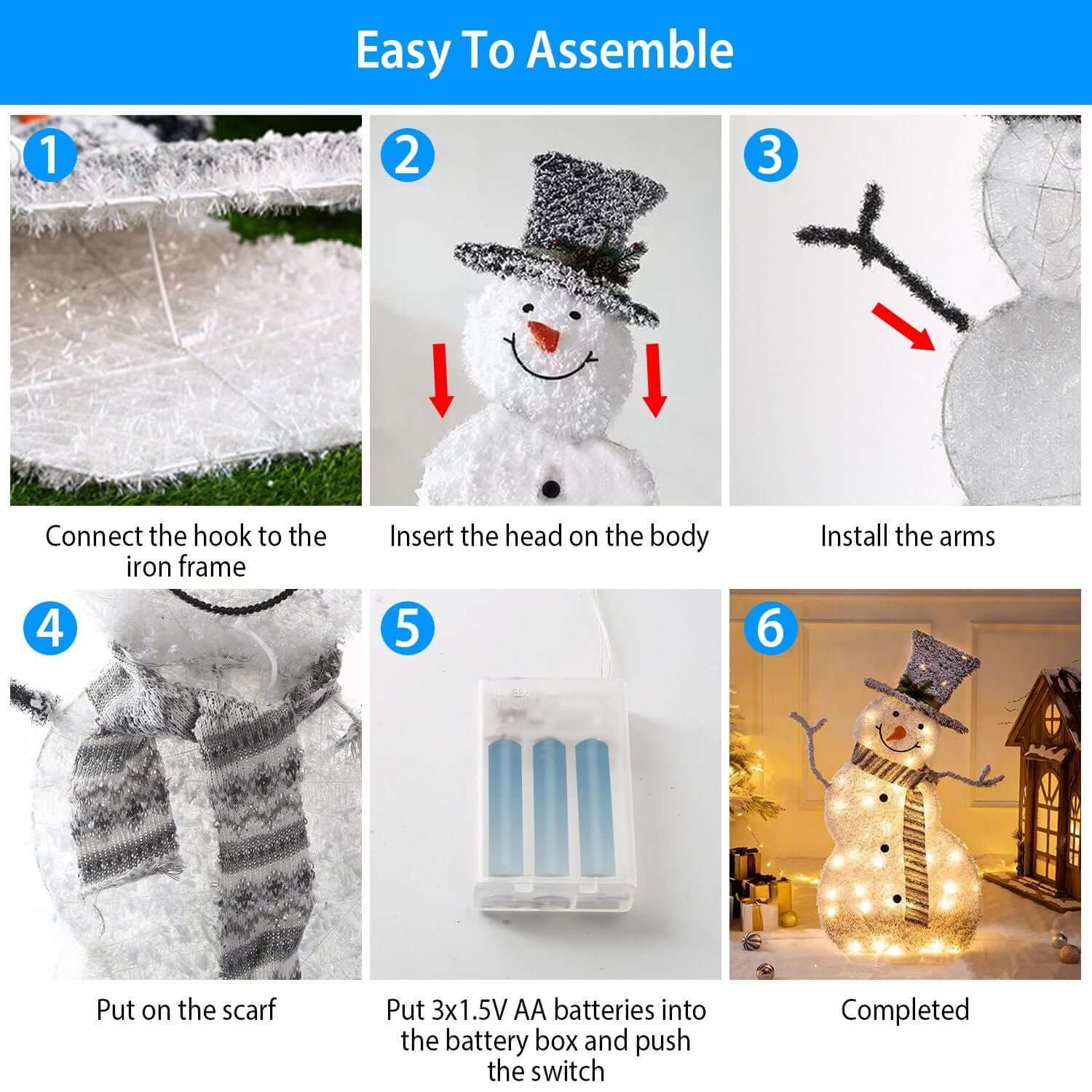 Easy To Assemble

1

Connect the hook to the iron frame

2

Insert the head on the body

3

Install the arms

4

Put on the scarf

5

Put 3x1.5V AA batteries into the battery box and push the switch

6

Completed