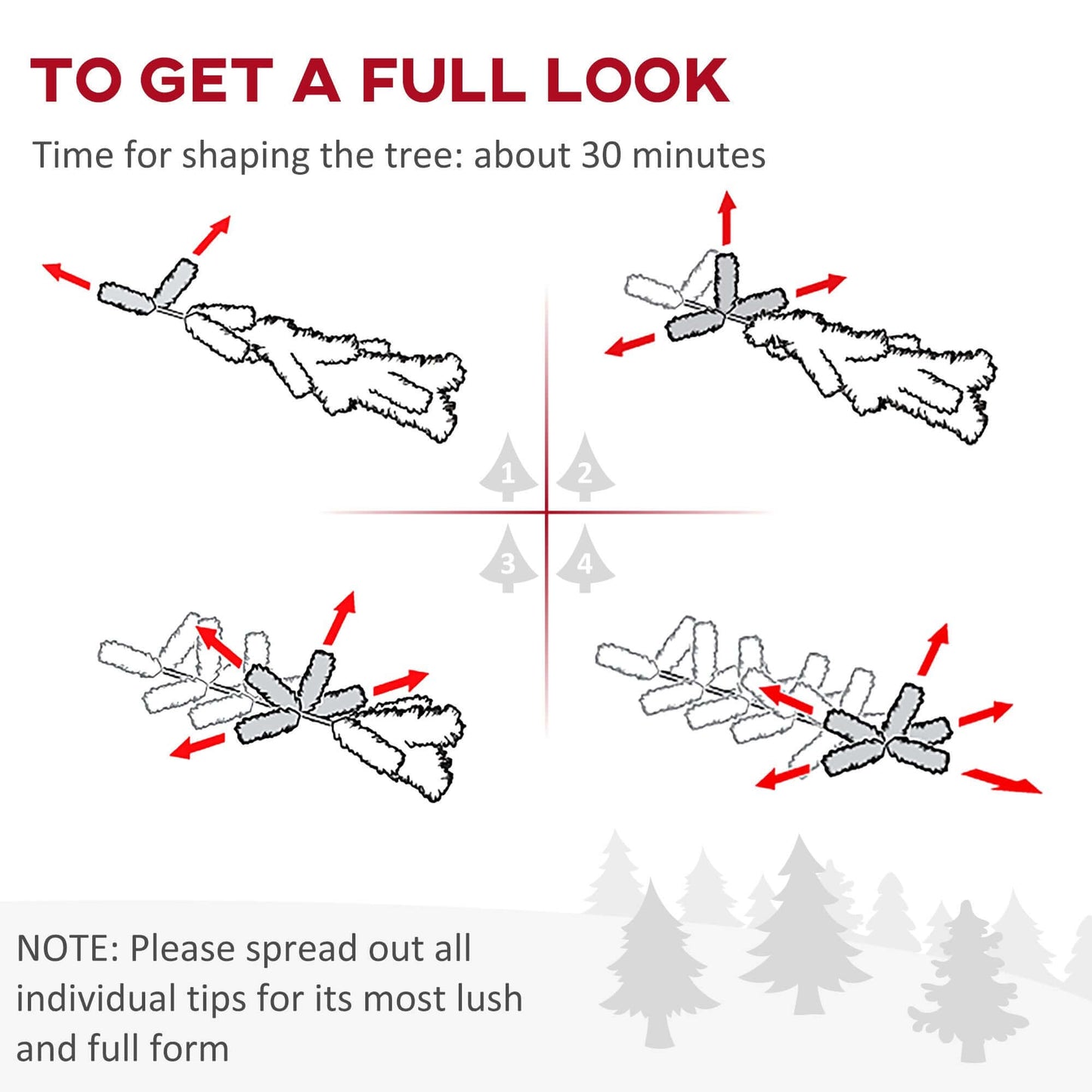 TO GET A FULL LOOK

Time for shaping the tree: about 30 minutes

1 2

3 4

NOTE: Please spread out all individual tips for its most lush and full form