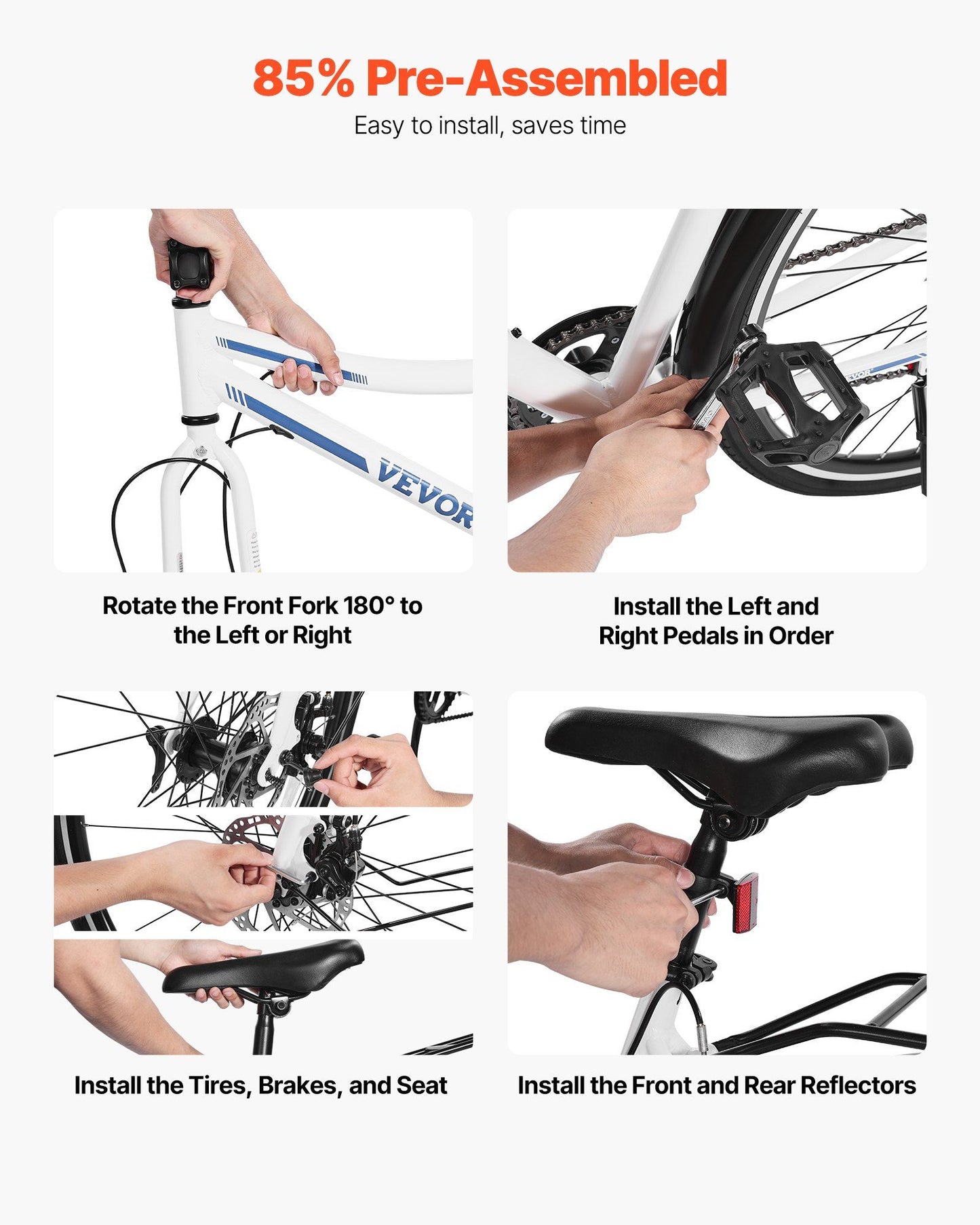 85% Pre-Assembled

Easy to install, saves time

VEVOR

Rotate the Front Fork 180° to the Left or Right

VEVOR

Install the Left and Right Pedals in Order

Install the Tires, Brakes, and Seat

Install the Front and Rear Reflectors