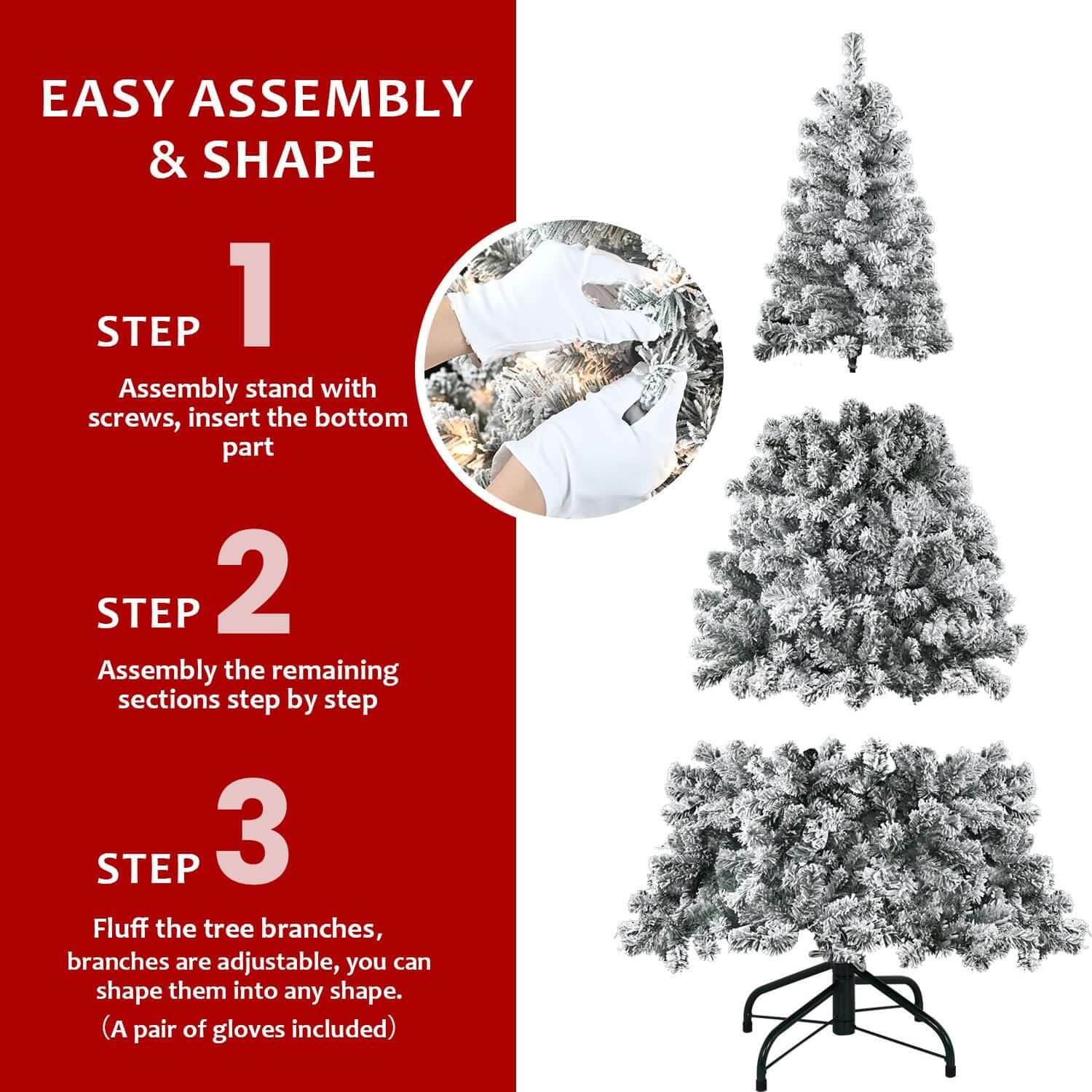 EASY ASSEMBLY & SHAPE

STEP 1

Assembly stand with screws, insert the bottom part

STEP 2

Assembly the remaining sections step by step

STEP 3

Fluff the tree branches, branches are adjustable, you can shape them into any shape.
(A pair of gloves included)