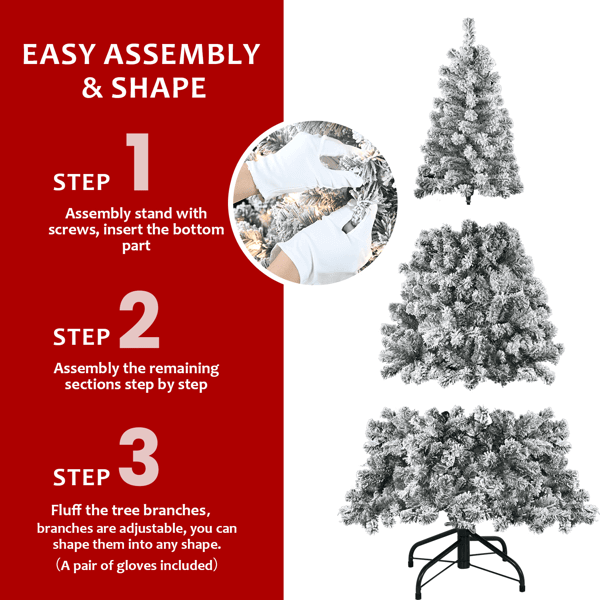 EASY ASSEMBLY & SHAPE

STEP 1

Assembly stand with screws, insert the bottom part

STEP 2

Assembly the remaining sections step by step

STEP 3

Fluff the tree branches, branches are adjustable, you can shape them into any shape.

（A pair of gloves included）