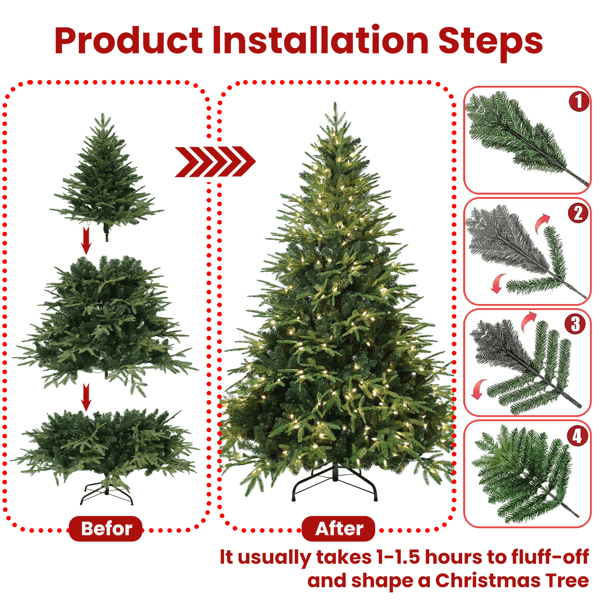 Product Installation Steps

1

2

3

4

Befor

After

It usually takes 1-1.5 hours to fluff-off and shape a Christmas Tree