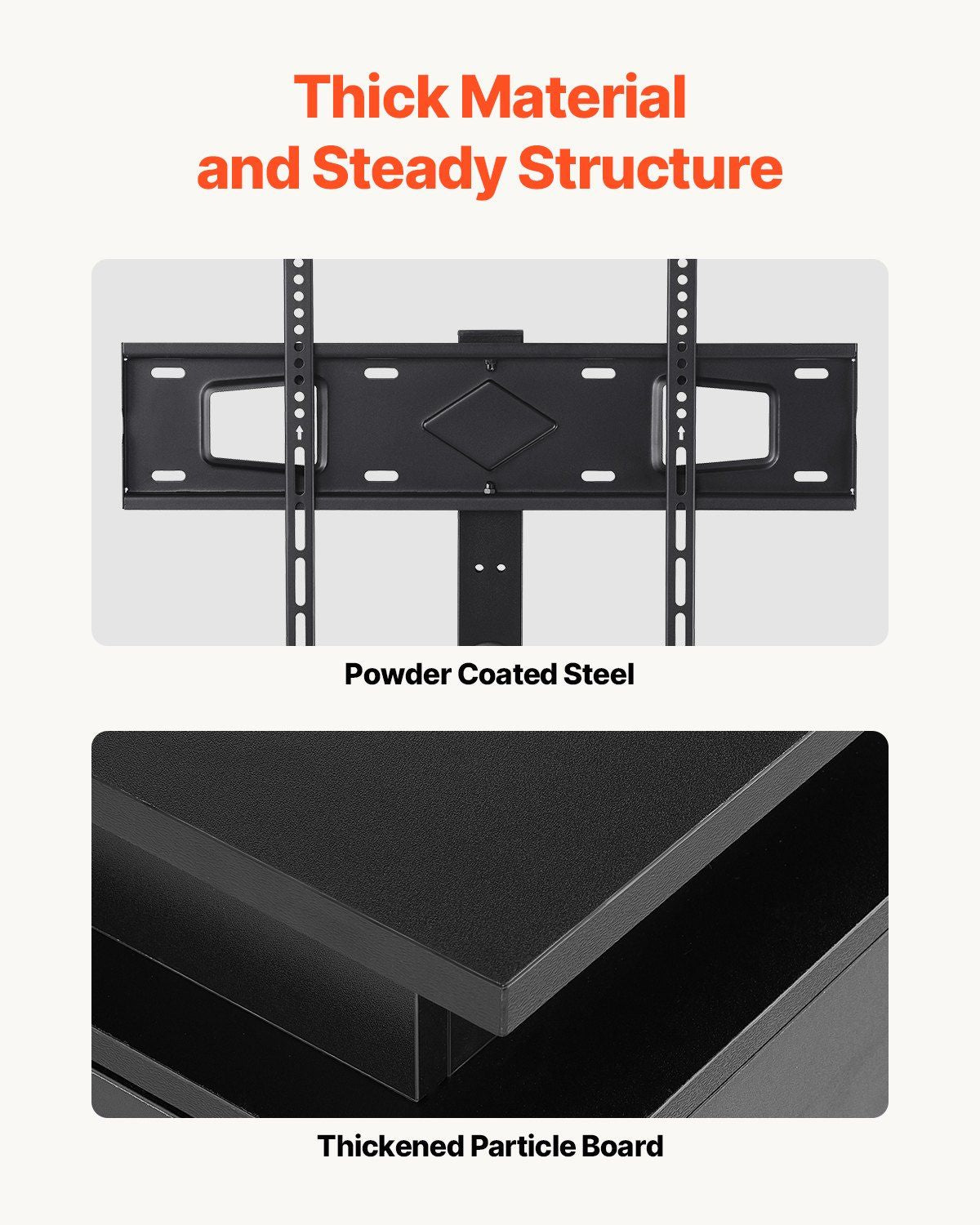 Thick Material and Steady Structure

Powder Coated Steel

Thickened Particle Board