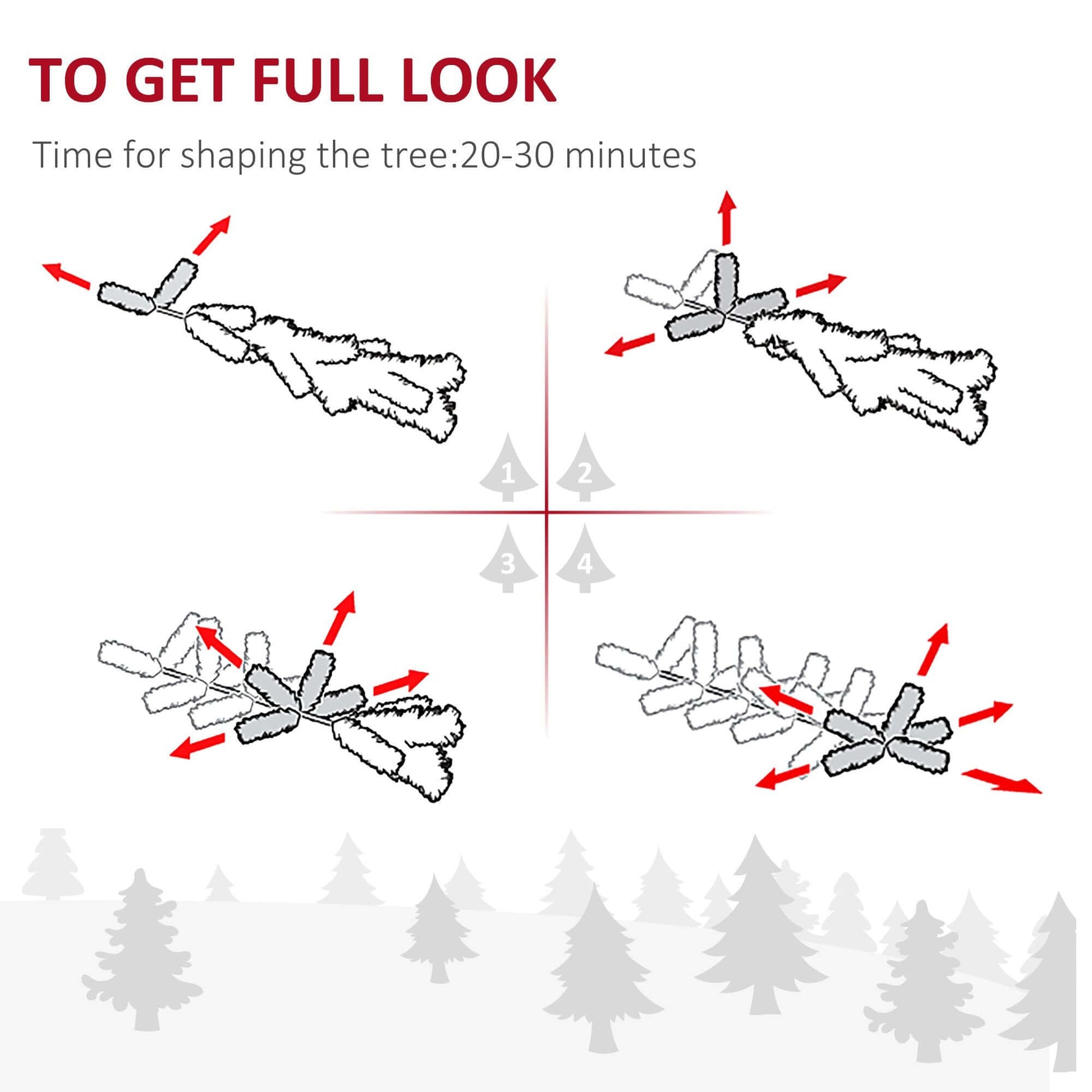 TO GET FULL LOOK

Time for shaping the tree:20-30 minutes

1
2
3
4