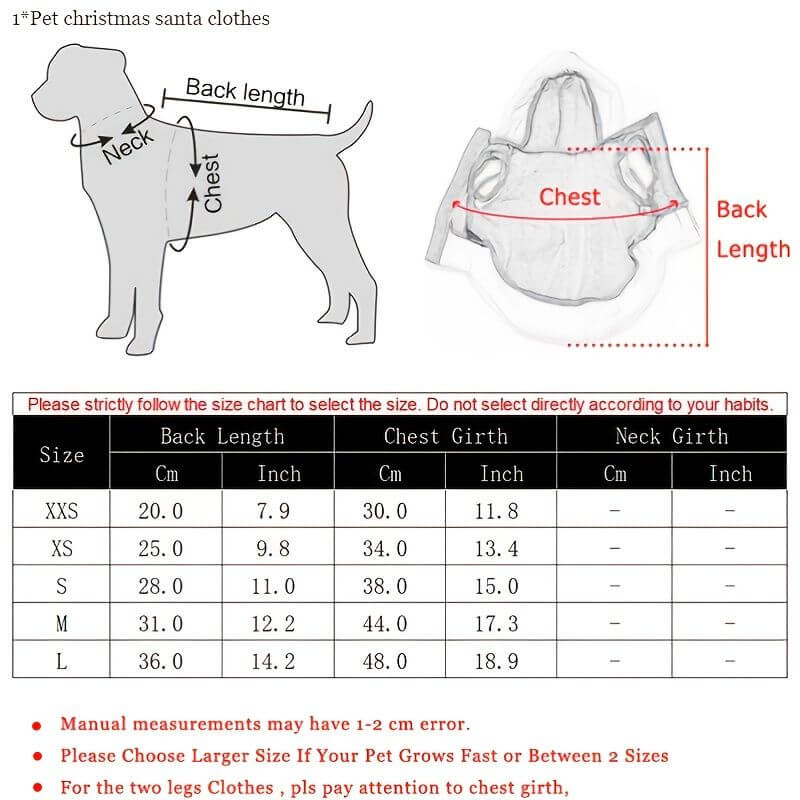 1*Pet christmas santa clothes

Back length

Neck

Chest

Chest

Back Length

Please strictly follow the size chart to select the size. Do not select directly according to your habits.

| Size | Back Length Cm | Back Length Inch | Chest Girth Cm | Chest Girth Inch | Neck Girth Cm | Neck Girth Inch |
|---|---|---|---|---|---|---|
| XXS | 20.0 | 7.9 | 30.0 | 11.8 | - | - |
| XS | 25.0 | 9.8 | 34.0 | 13.4 | - | - |
| S | 28.0 | 11.0 | 38.0 | 15.0 | - | - |
| M | 31.0 | 12.2 | 44.0 | 17.3 | - | - |
| L | 36.0 | 14.2 | 48.0 | 18.9 | - | - |

● Manual measurements may have 1-2 cm error.

● Please Choose Larger Size If Your Pet Grows Fast or Between 2 Sizes

● For the two legs Clothes , pls pay attention to chest girth,